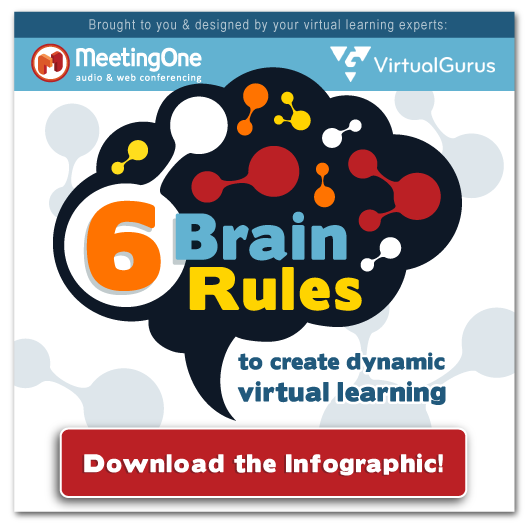 Brought to you & designed by your virtual learning experts:

MeetingOne
audio & web conferencing

VirtualGurus

6 Brain Rules

to create dynamic virtual learning

Download the Infographic!