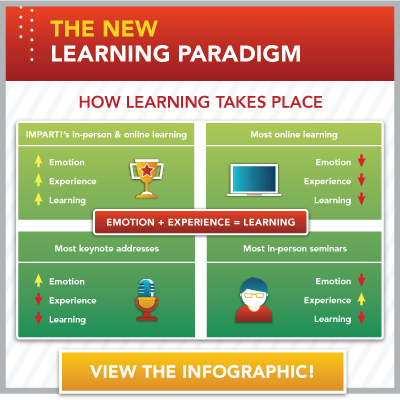 THE NEW
LEARNING PARADIGM

HOW LEARNING TAKES PLACE

IMPART!'s in-person & online learning

Emotion
Experience
Learning

Most online learning

Emotion
Experience
Learning

EMOTION + EXPERIENCE = LEARNING

Most keynote addresses

Emotion
Experience
Learning

Most in-person seminars

Emotion
Experience
Learning

VIEW THE INFOGRAPHIC!